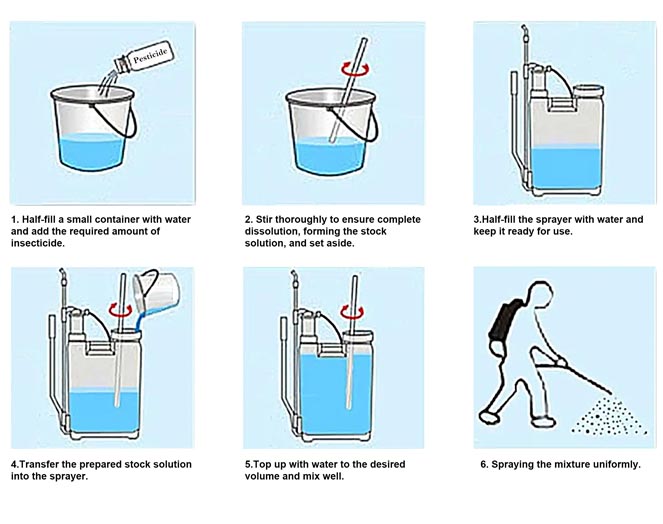 Pesticide

1. Half-fill a small container with water and add the required amount of insecticide.

2. Stir thoroughly to ensure complete dissolution, forming the stock solution, and set aside.

3.Half-fill the sprayer with water and keep it ready for use.

4.Transfer the prepared stock solution into the sprayer.

5.Top up with water to the desired volume and mix well.

6. Spraying the mixture uniformly.